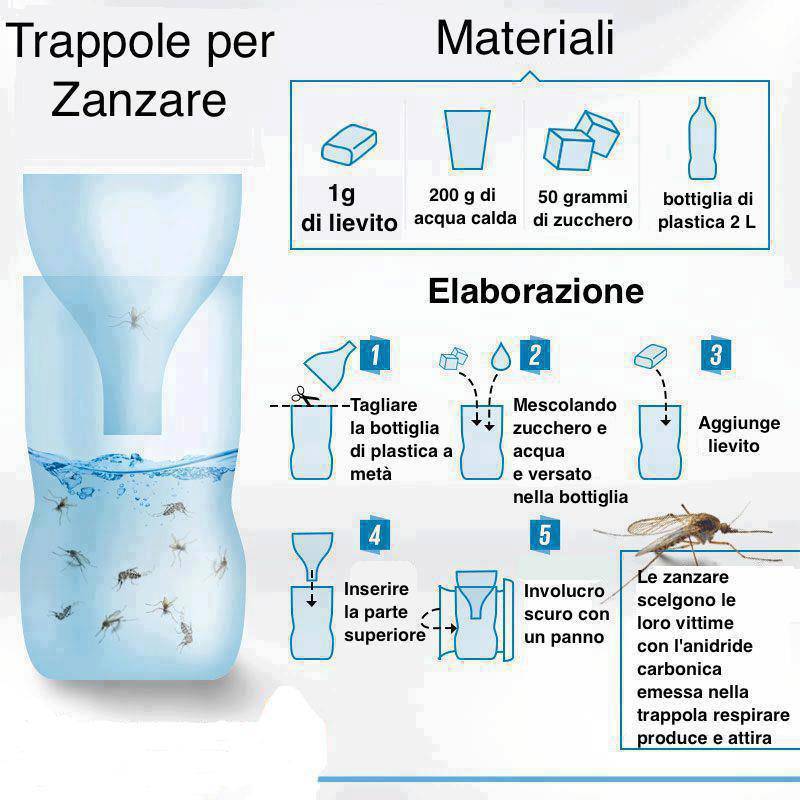 Trappole per Zanzare

Materiali

1g di lievito

200 g di acqua calda

50 grammi di zucchero

bottiglia di plastica 2 L

Elaborazione

1
Tagliare la bottiglia di plastica a metà

2
Mescolando zucchero e acqua e versato nella bottiglia

3
Aggiunge lievito

4
Inserire la parte superiore

5
Involucro scuro con un panno

Le zanzare scelgono le loro vittime con l'anidride carbonica emessa nella trappola respirare produce e attira