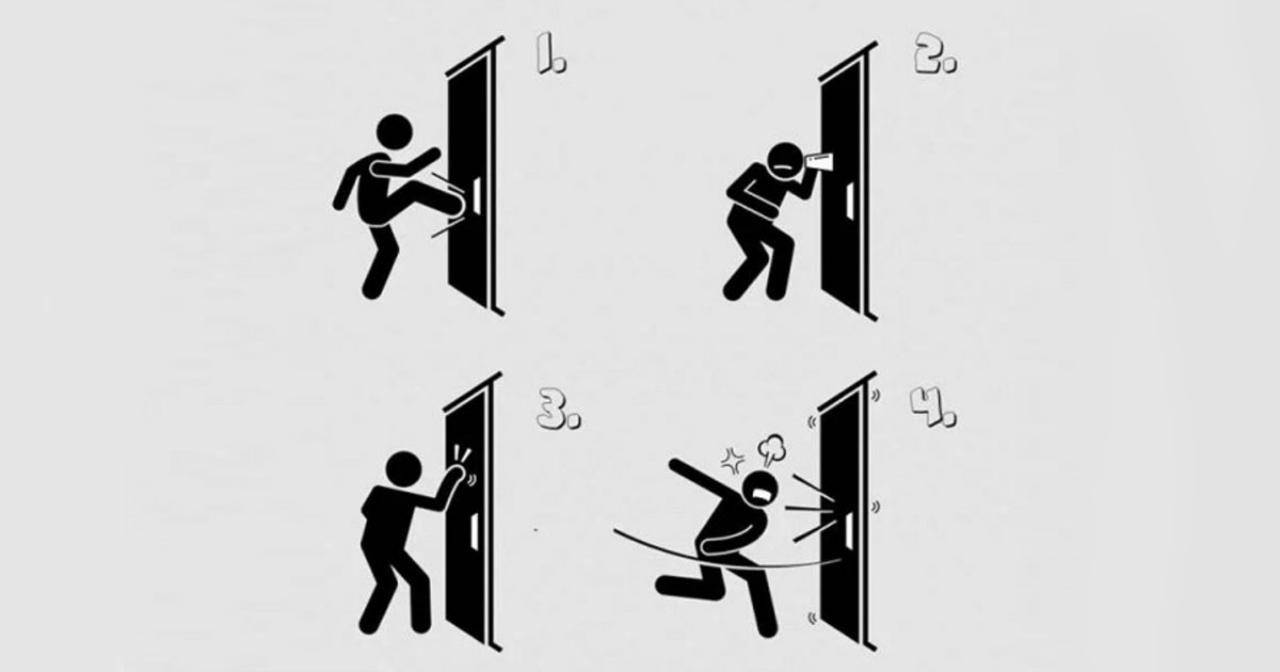 1.

2.

3.

4.